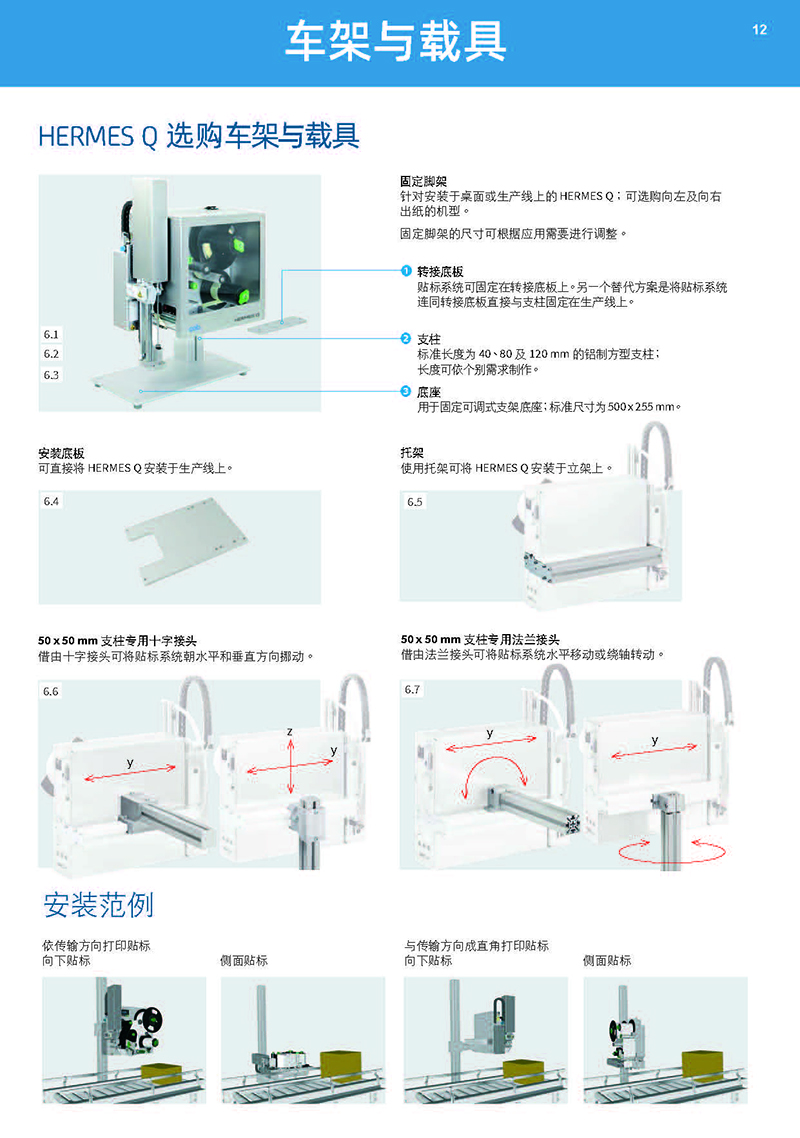 车架与载具

12

HERMES Q 选购车架与载具

6.1
6.2
6.3

固定脚架
针对安装于桌面或生产线上的 HERMES Q；可选购向左及向右出纸的机型。

固定脚架的尺寸可根据应用需要进行调整。

1 转接底板
贴标系统可固定在转接底板上。另一个替代方案是将贴标系统连同转接底板直接与支柱固定在生产线上。

2 支柱
标准长度为 40、80 及 120 mm 的铝制方型支柱；长度可依个别需求制作。

3 底座
用于固定可调式支架底座；标准尺寸为 500 x 255 mm。

安装底板
可直接将 HERMES Q 安装于生产线上。

6.4

托架
使用托架可将 HERMES Q 安装于立架上。

6.5

50 x 50 mm 支柱专用十字接头
借由十字接头可将贴标系统朝水平和垂直方向挪动。

6.6

y

z
y

50 x 50 mm 支柱专用法兰接头
借由法兰接头可将贴标系统水平移动或绕轴转动。

6.7

y

y

安装范例

依传输方向打印贴标
向下贴标

侧面贴标

与传输方向成直角打印贴标
向下贴标

侧面贴标